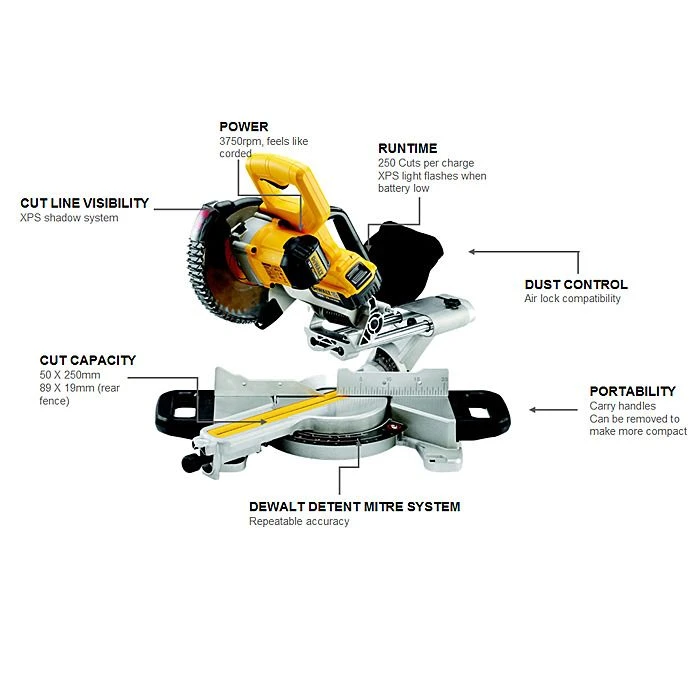 POWER
3750rpm, feels like corded

RUNTIME
250 Cuts per charge
XPS light flashes when battery low

CUT LINE VISIBILITY
XPS shadow system

DUST CONTROL
Air lock compatibility

CUT CAPACITY
50 X 250mm
89 X 19mm (rear fence)

PORTABILITY
Carry handles
Can be removed to make more compact

DEWALT DETENT MITRE SYSTEM
Repeatable accuracy